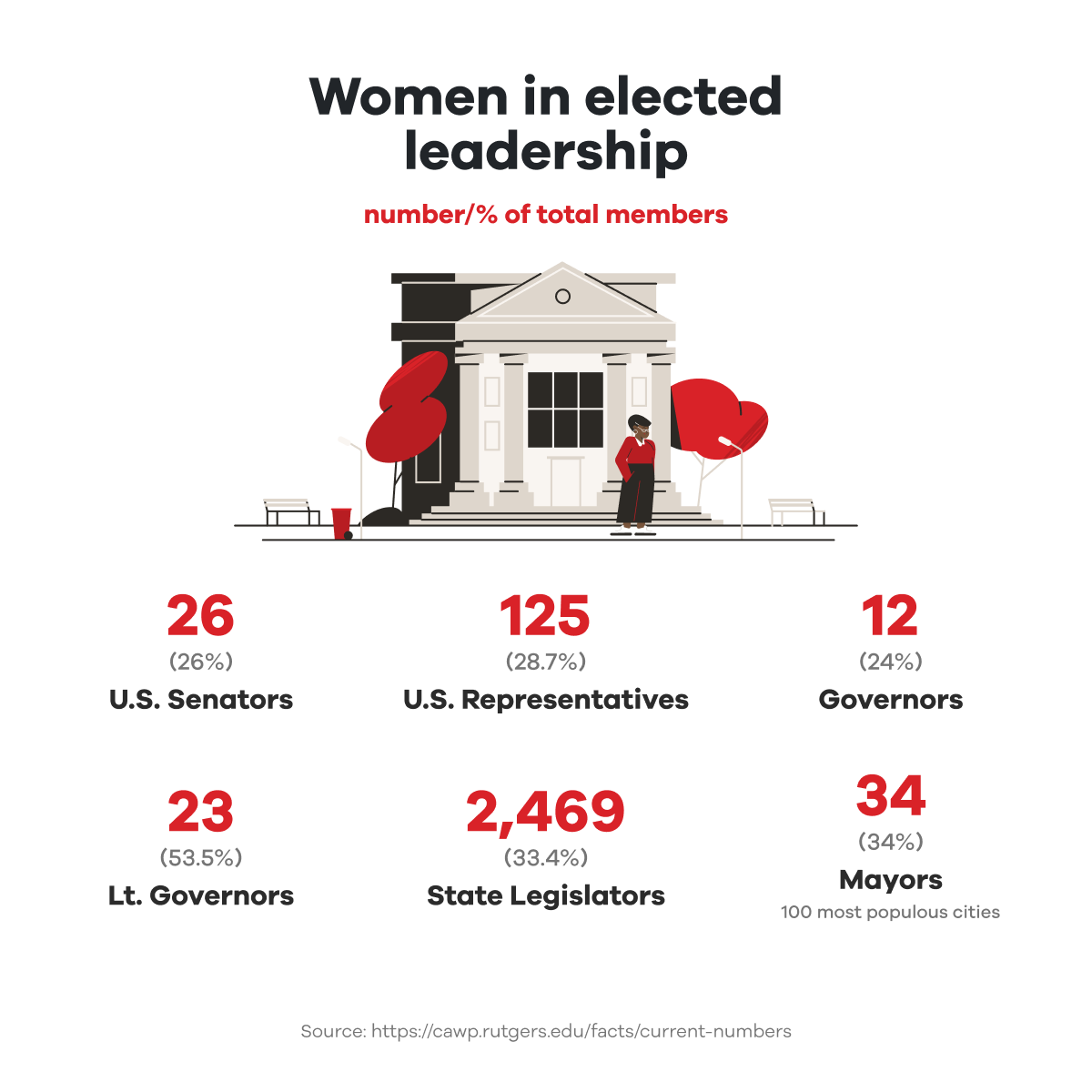 Women in elected leadership

number/% of total members

26
(26%)
U.S. Senators

125
(28.7%)
U.S. Representatives

12
(24%)
Governors

23
(53.5%)
Lt. Governors

2,469
(33.4%)
State Legislators

34
(34%)
Mayors
100 most populous cities

Source: https://cawp.rutgers.edu/facts/current-numbers