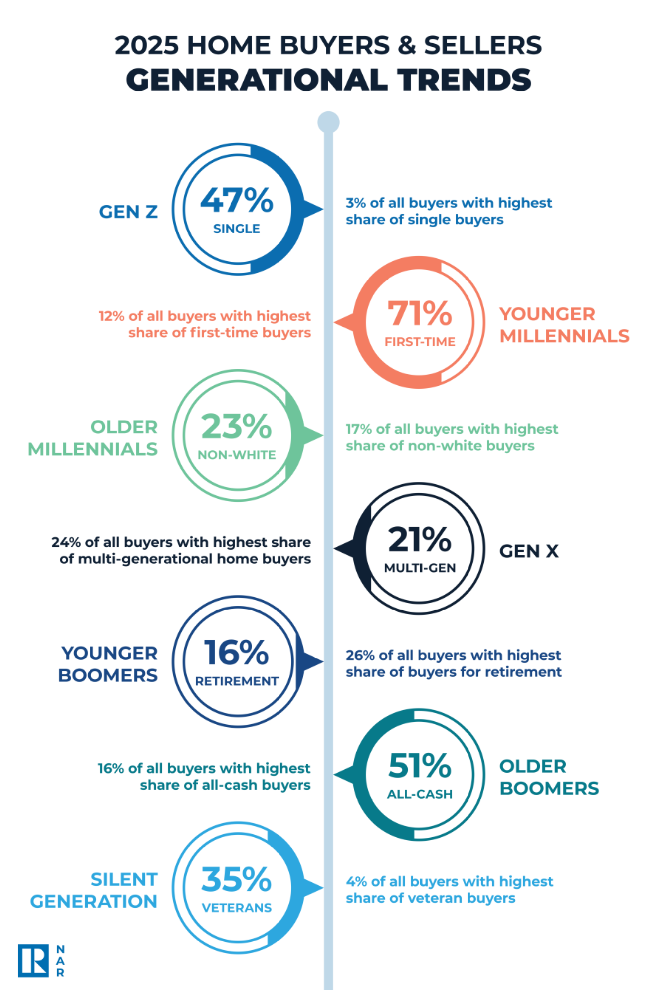 2025 HOME BUYERS & SELLERS
GENERATIONAL TRENDS

GEN Z
47%
SINGLE
3% of all buyers with highest share of single buyers

12% of all buyers with highest share of first-time buyers
71%
FIRST-TIME
YOUNGER MILLENNIALS

OLDER MILLENNIALS
23%
NON-WHITE
17% of all buyers with highest share of non-white buyers

24% of all buyers with highest share of multi-generational home buyers
21%
MULTI-GEN
GEN X

YOUNGER BOOMERS
16%
RETIREMENT
26% of all buyers with highest share of buyers for retirement

16% of all buyers with highest share of all-cash buyers
51%
ALL-CASH
OLDER BOOMERS

SILENT GENERATION
35%
VETERANS
4% of all buyers with highest share of veteran buyers

R NAR