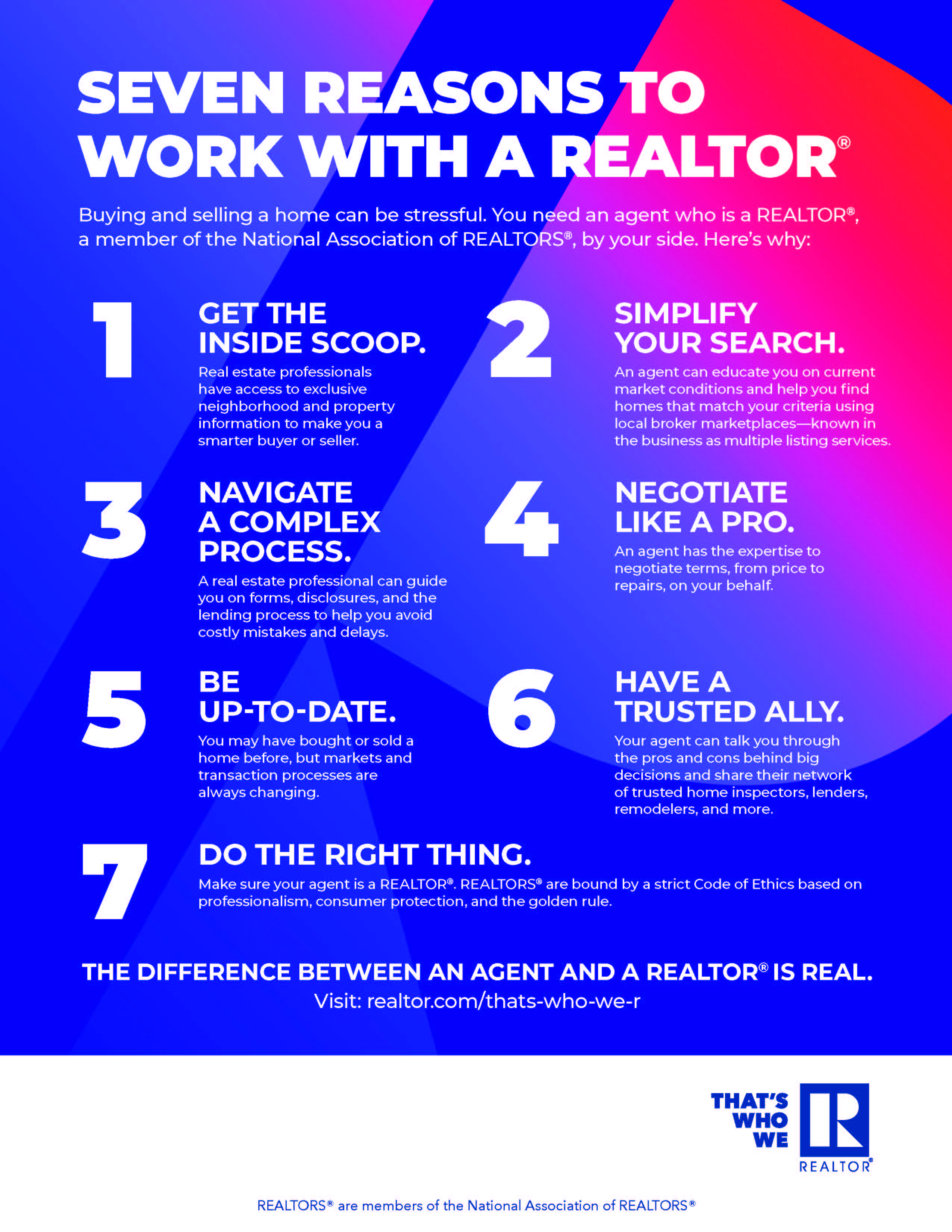 SEVEN REASONS TO WORK WITH A REALTOR®

Buying and selling a home can be stressful. You need an agent who is a REALTOR®, a member of the National Association of REALTORS®, by your side. Here's why:

1

GET THE INSIDE SCOOP.

Real estate professionals have access to exclusive neighborhood and property information to make you a smarter buyer or seller.

2

SIMPLIFY YOUR SEARCH.

An agent can educate you on current market conditions and help you find homes that match your criteria using local broker marketplaces—known in the business as multiple listing services.

3

NAVIGATE A COMPLEX PROCESS.

A real estate professional can guide you on forms, disclosures, and the lending process to help you avoid costly mistakes and delays.

4

NEGOTIATE LIKE A PRO.

An agent has the expertise to negotiate terms, from price to repairs, on your behalf.

5

BE UP-TO-DATE.

You may have bought or sold a home before, but markets and transaction processes are always changing.

6

HAVE A TRUSTED ALLY.

Your agent can talk you through the pros and cons behind big decisions and share their network of trusted home inspectors, lenders, remodelers, and more.

7

DO THE RIGHT THING.

Make sure your agent is a REALTOR®. REALTORS® are bound by a strict Code of Ethics based on professionalism, consumer protection, and the golden rule.

THE DIFFERENCE BETWEEN AN AGENT AND A REALTOR® IS REAL.
Visit: realtor.com/thats-who-we-r

THAT'S WHO WE R
REALTOR®

REALTORS® are members of the National Association of REALTORS®